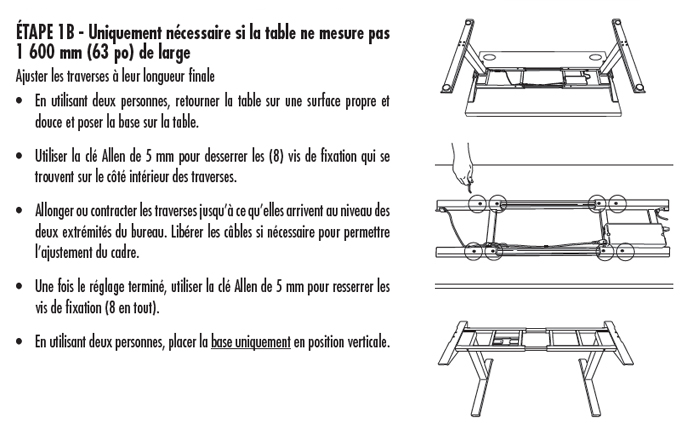 ÉTAPE 1B - Uniquement nécessaire si la table ne mesure pas 1 600 mm (63 po) de large

Ajuster les traverses à leur longueur finale

• En utilisant deux personnes, retourner la table sur une surface propre et douce et poser la base sur la table.

• Utiliser la clé Allen de 5 mm pour desserrer les (8) vis de fixation qui se trouvent sur le côté intérieur des traverses.

• Allonger ou contracter les traverses jusqu'à ce qu'elles arrivent au niveau des deux extrémités du bureau. Libérer les câbles si nécessaire pour permettre l'ajustement du cadre.

• Une fois le réglage terminé, utiliser la clé Allen de 5 mm pour resserrer les vis de fixation (8 en tout).

• En utilisant deux personnes, placer la base uniquement en position verticale.