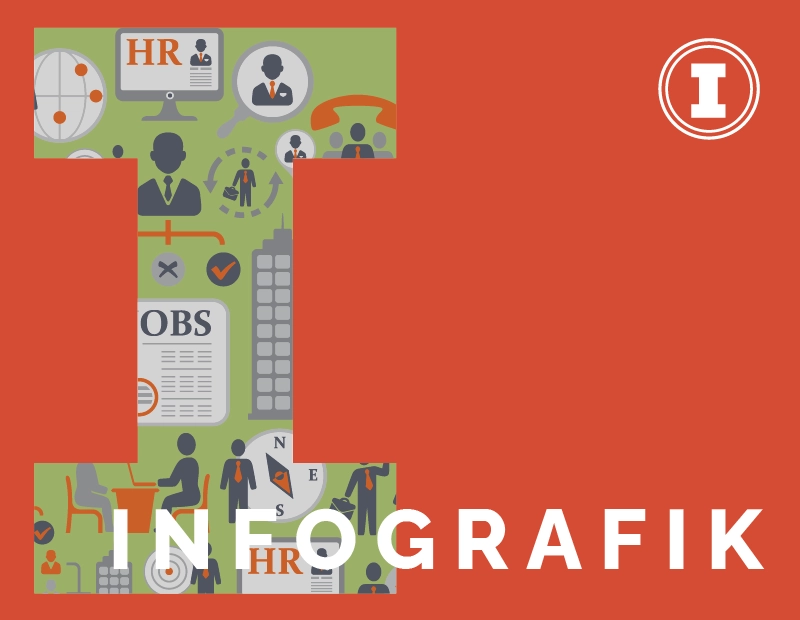 HR

I

OBS

N
E
S

HR

INFOGRAFIK